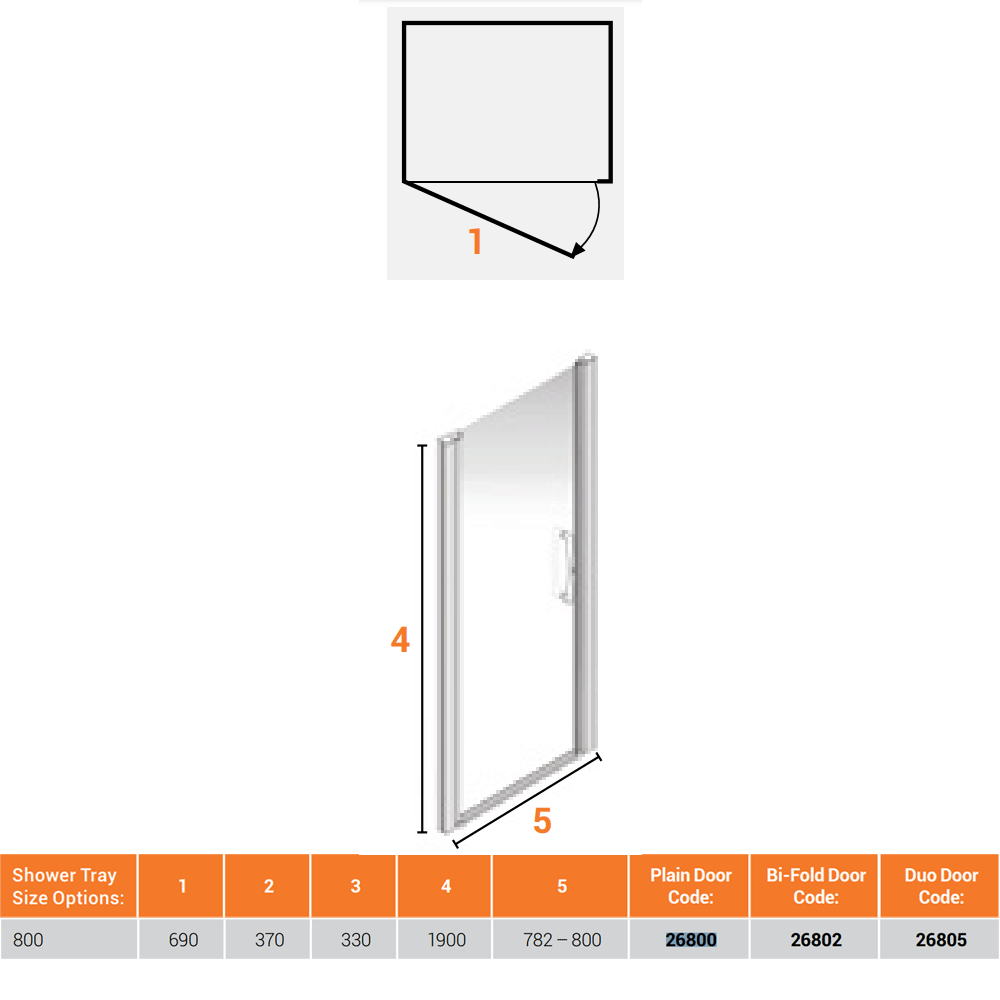 1

4

5

| Shower Tray Size Options: | 1 | 2 | 3 | 4 | 5 | Plain Door Code: | Bi-Fold Door Code: | Duo Door Code: |
|---|---|---|---|---|---|---|---|---|
| 800 | 690 | 370 | 330 | 1900 | 782 – 800 | 26800 | 26802 | 26805 |